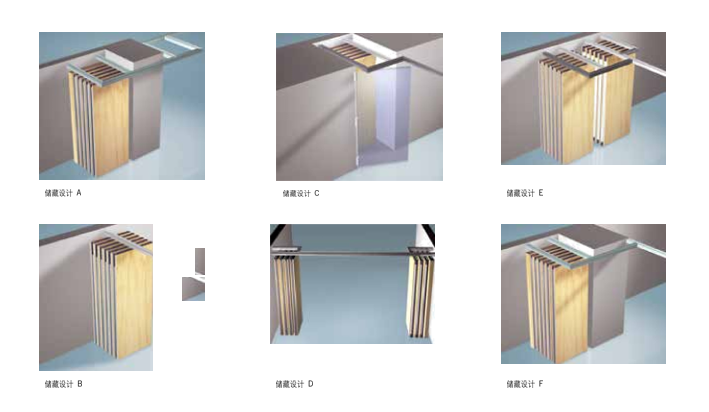 储藏设计 A

储藏设计 C

储藏设计 E

储藏设计 B

储藏设计 D

储藏设计 F