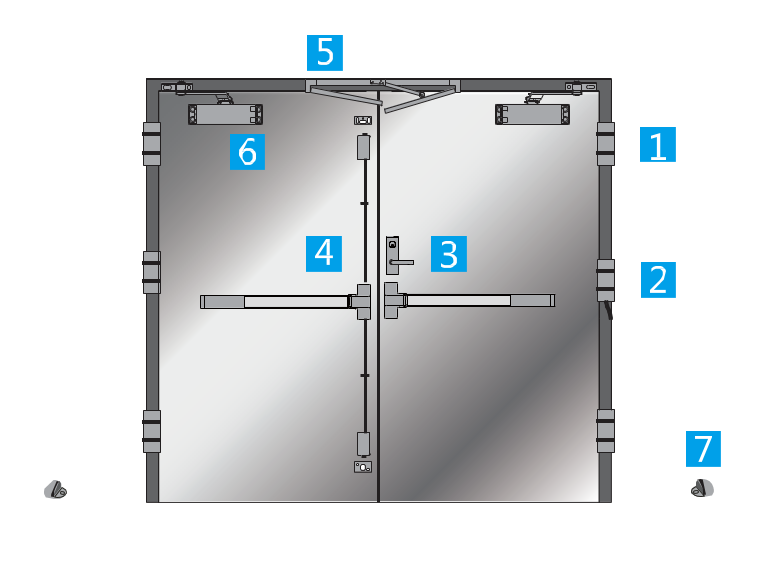 5
6
1
4
3
2
7