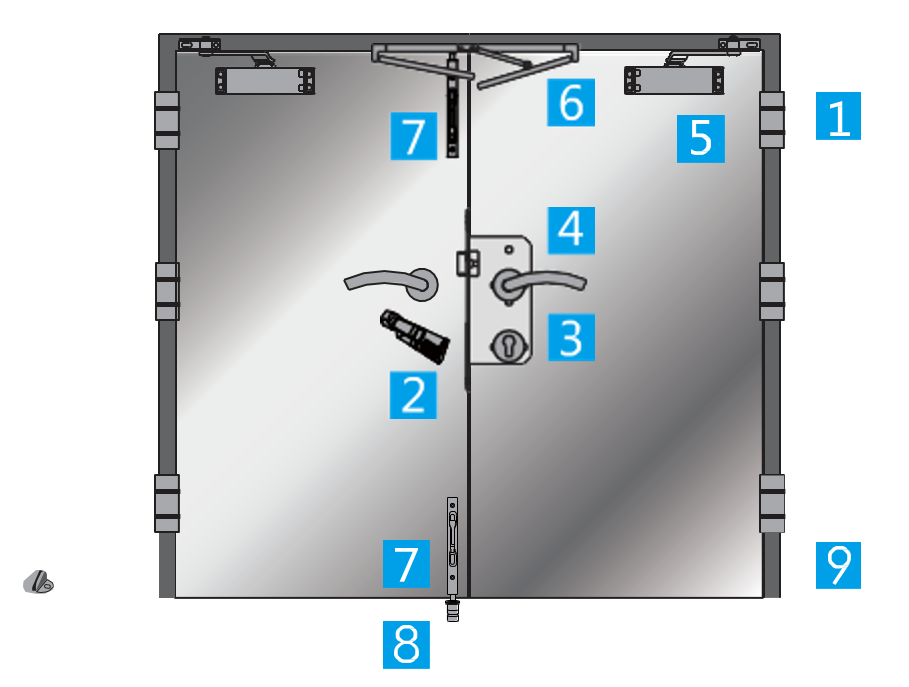 7
6
5
1
4
3
2
7
9
8