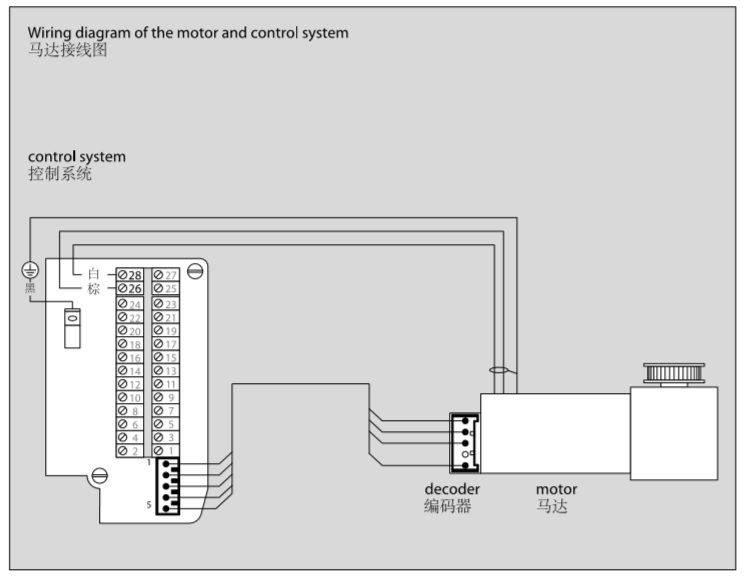 Wiring diagram of the motor and control system
马达接线图

control system
控制系统

黑
白
棕

28 27
26 25
24 23
22 21
20 19
18 17
16 15
14 13
12 11
10 9
8 7
6 5
4 3
2 1

1
5

decoder
编码器

motor
马达