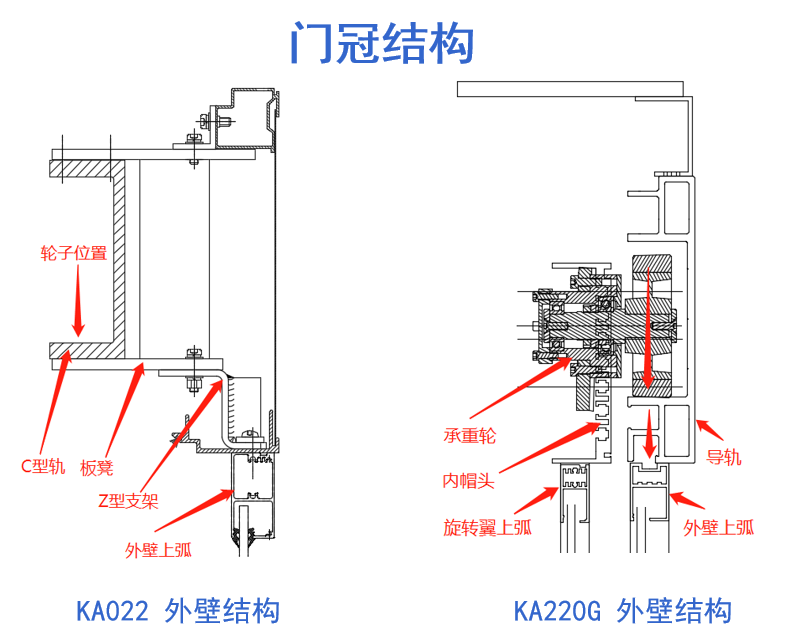 门冠结构

轮子位置

C型轨

板凳

Z型支架

外壁上弧

KA022 外壁结构

承重轮

内帽头

旋转翼上弧

导轨

外壁上弧

KA220G 外壁结构