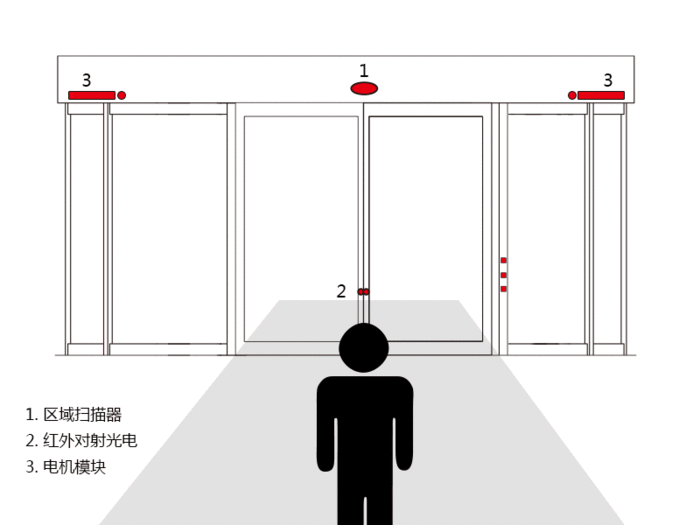 3
1
3
2

1. 区域扫描器
2. 红外对射光电
3. 电机模块